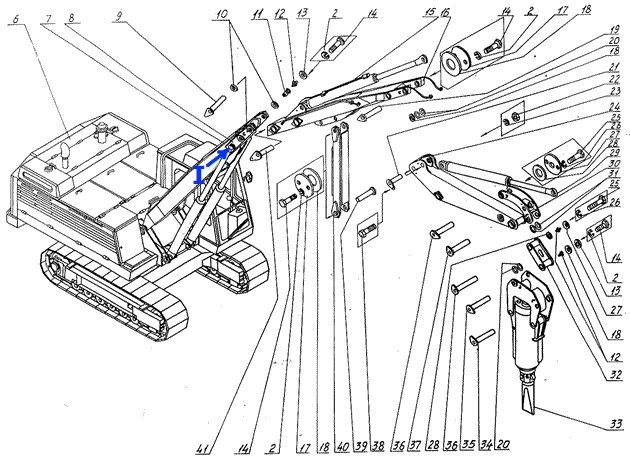 6 7 8 9 10 11 12 13 2 14 15 16 14 2 17 18 19 20 18 21 22 23 24 26 27 28 29 30 31 25 26 14 2 13 27 18 12 32 33

I

41 14 2 17 18 40 39 38 36 37 28 36 35 34 20