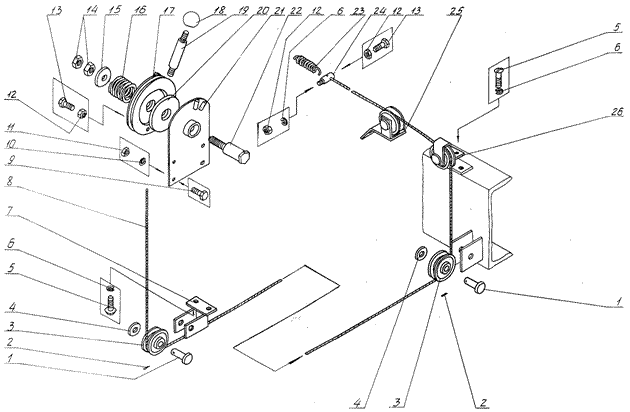 13 14 15 16 17 18 19 20 21 22 12 6 23 24 12 13 25

5
6
26

12
11
10
9
8
7
6
5
4
3
2
1

1

4 3 2