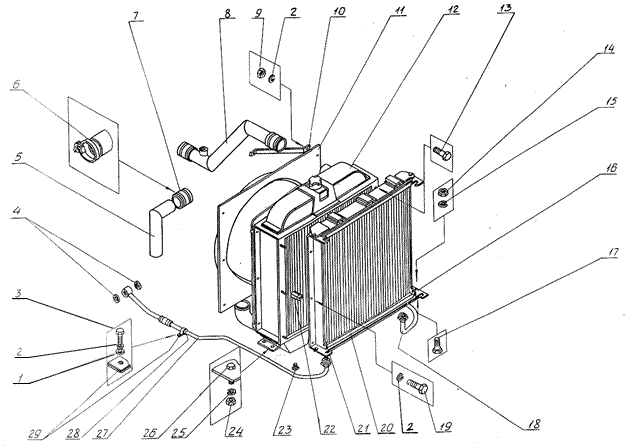 7
8
9
2
10
11
12
13
14
15
16
17
6
5
4
3
2
1
29
28
27
26
25
24
23
22
21
20
2
19
18