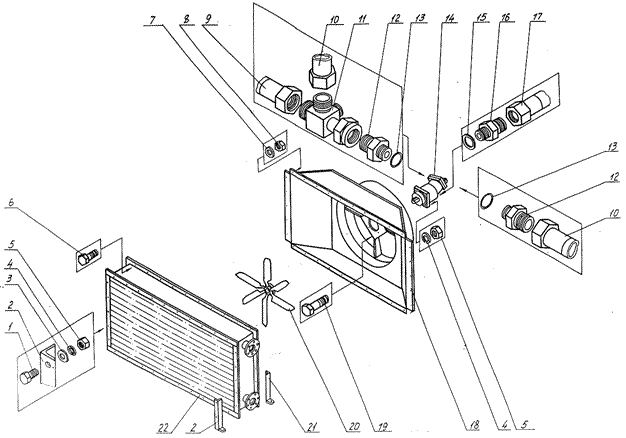 7
8
9
10
11
12
13
14
15
16
17
13
12
10
6
5
4
3
2
1
22
2
21
20
19
18
4
5